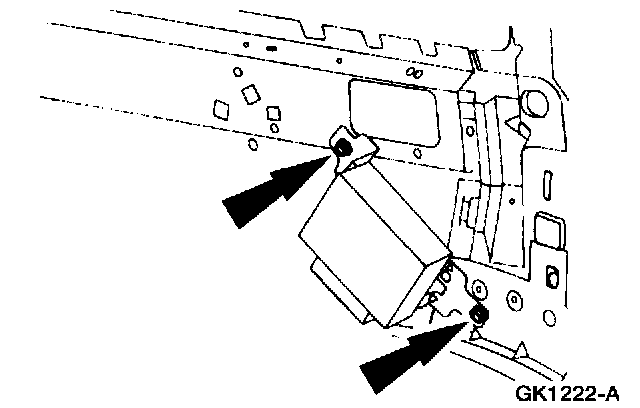 GK1222-A