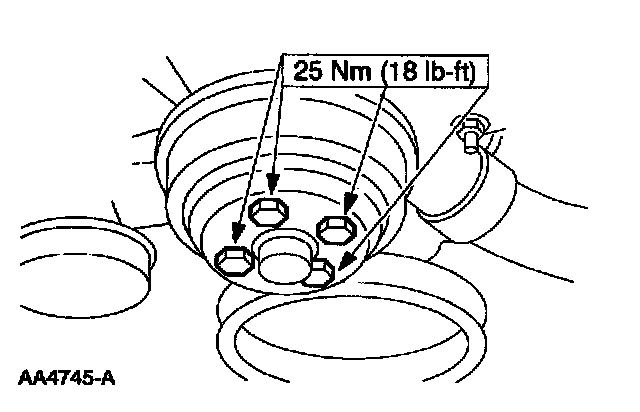 25 Nm (18 lb-ft)

AA4745-A