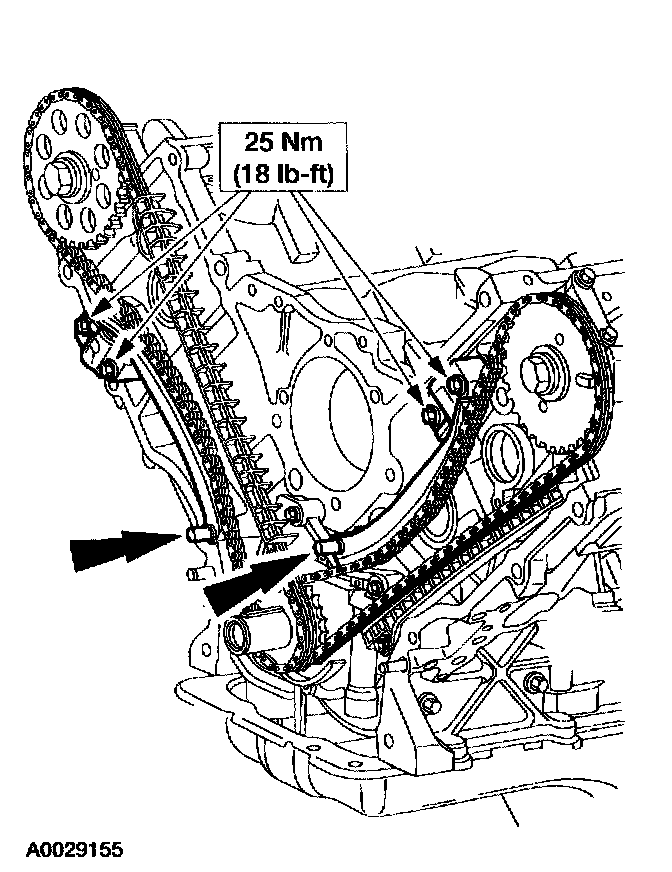 25 Nm
(18 lb-ft)

A0029155