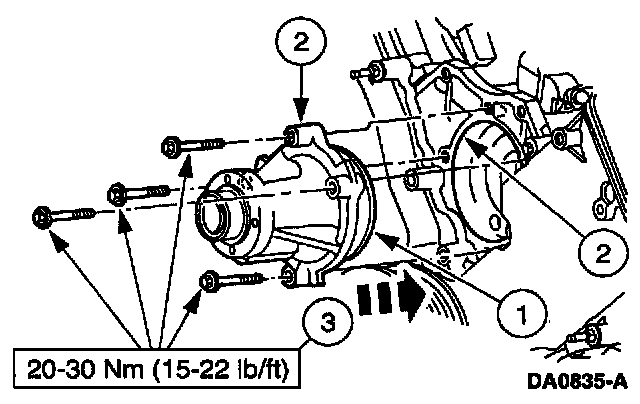 2

2

1

3

20-30 Nm (15-22 lb/ft)

DA0835-A