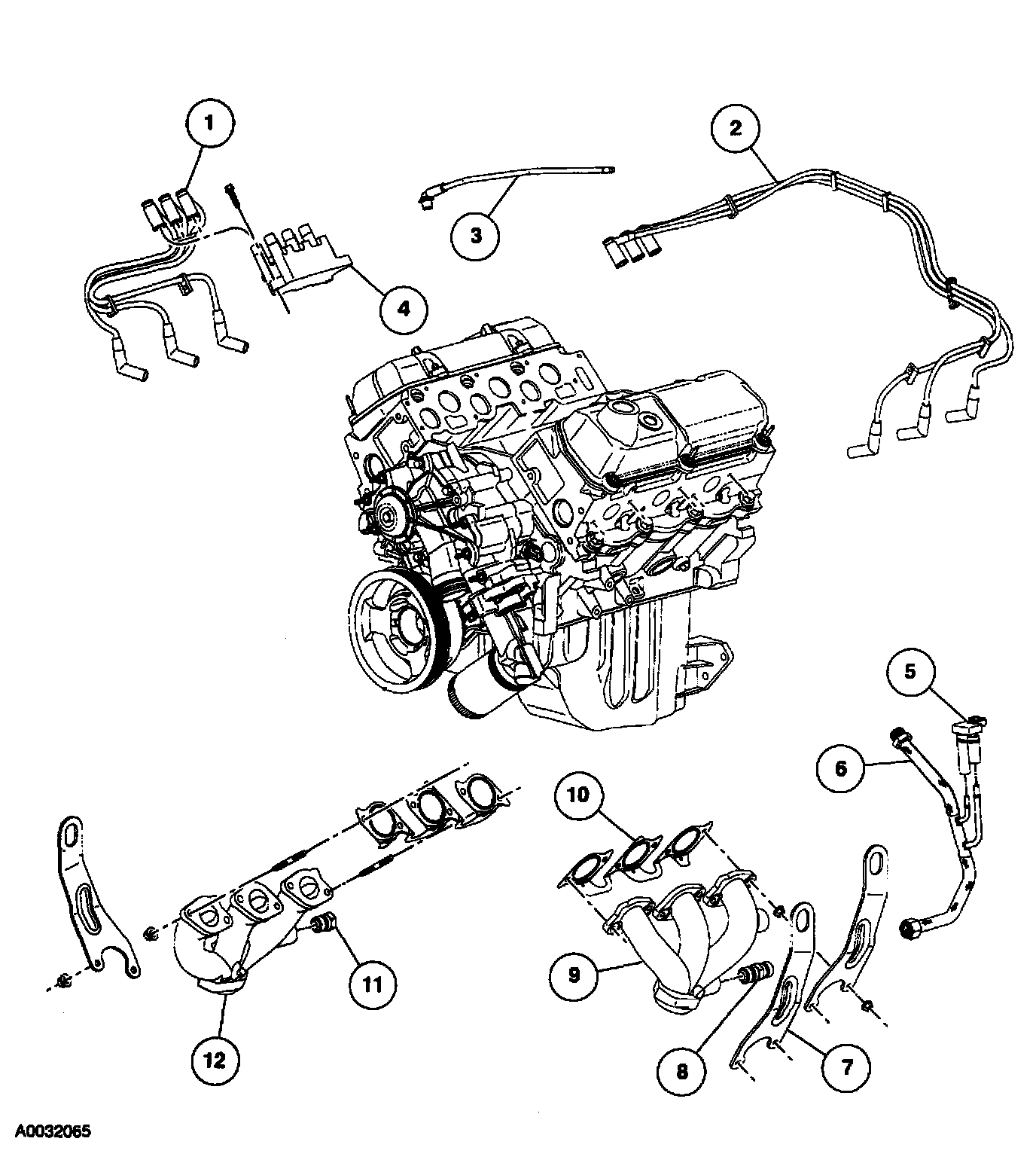 1
2
3
4
5
6
10
9
11
12
8
7
A0032065