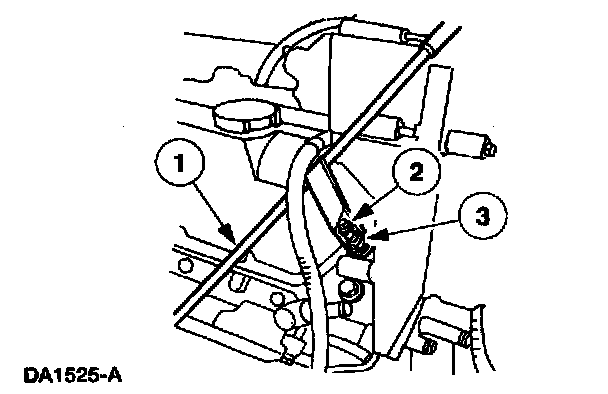 1
2
3
DA1525-A