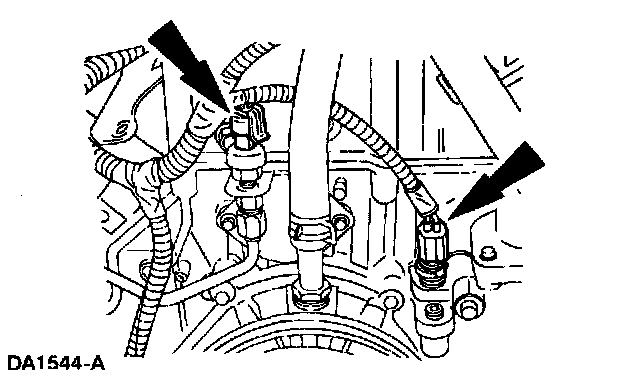 DA1544-A