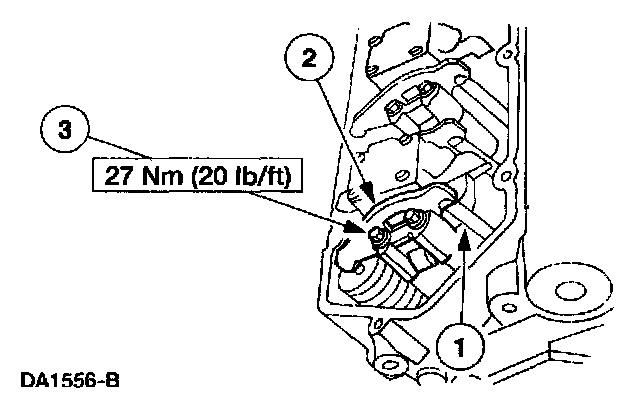 2

3

27 Nm (20 lb/ft)

1

DA1556-B