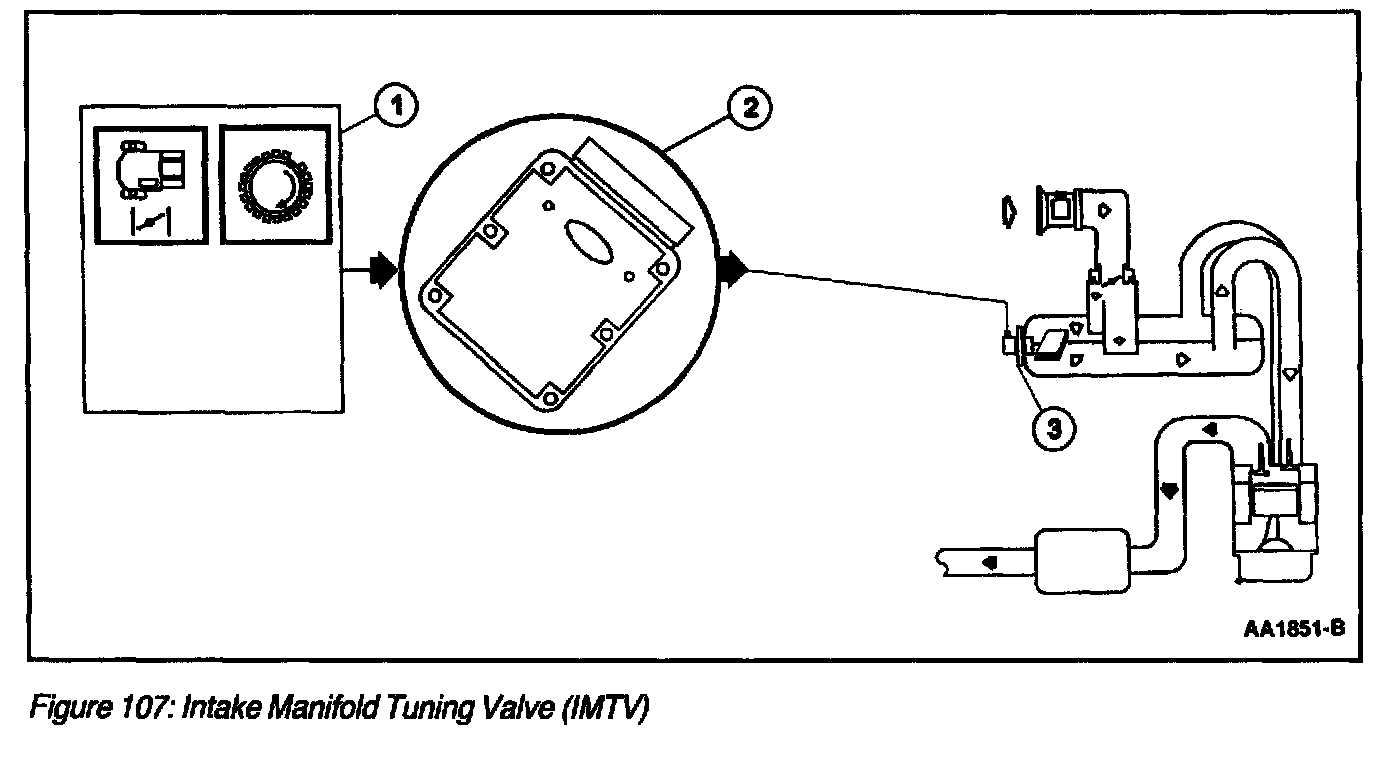 1

2

3

AA1851-B

Figure 107: Intake Manifold Tuning Valve (IMTV)