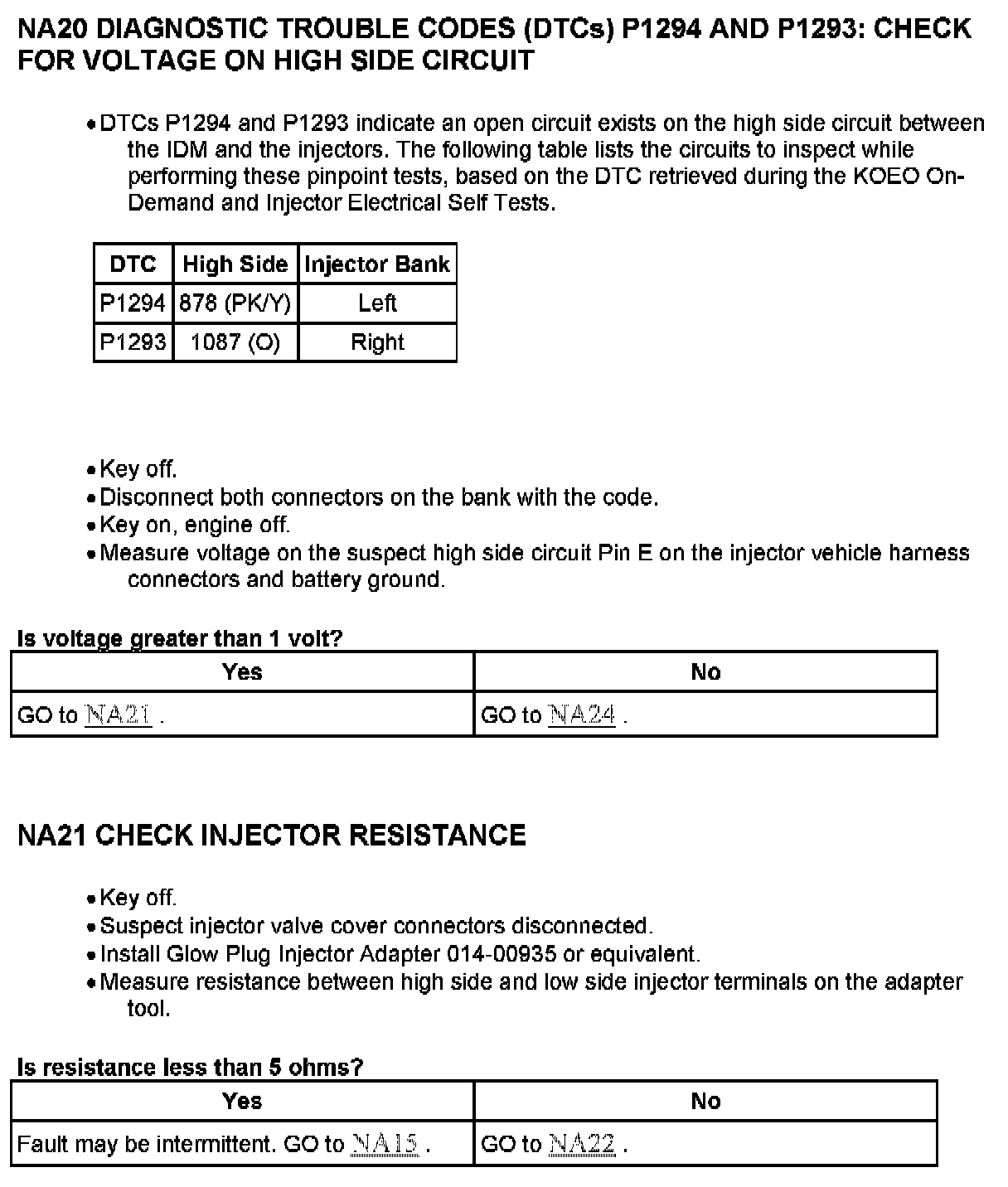 NA20 DIAGNOSTIC TROUBLE CODES (DTCs) P1294 AND P1293: CHECK FOR VOLTAGE ON HIGH SIDE CIRCUIT

• DTCs P1294 and P1293 indicate an open circuit exists on the high side circuit between the IDM and the injectors. The following table lists the circuits to inspect while performing these pinpoint tests, based on the DTC retrieved during the KOEO On-Demand and Injector Electrical Self Tests.

| DTC | High Side | Injector Bank |
|---|---|---|
| P1294 | 878 (PK/Y) | Left |
| P1293 | 1087 (O) | Right |

• Key off.
• Disconnect both connectors on the bank with the code.
• Key on, engine off.
• Measure voltage on the suspect high side circuit Pin E on the injector vehicle harness connectors and battery ground.

Is voltage greater than 1 volt?

| Yes | No |
|---|---|
| GO to NA21 . | GO to NA24 . |

NA21 CHECK INJECTOR RESISTANCE

• Key off.
• Suspect injector valve cover connectors disconnected.
• Install Glow Plug Injector Adapter 014-00935 or equivalent.
• Measure resistance between high side and low side injector terminals on the adapter tool.

Is resistance less than 5 ohms?

| Yes | No |
|---|---|
| Fault may be intermittent. GO to NA15 . | GO to NA22 . |