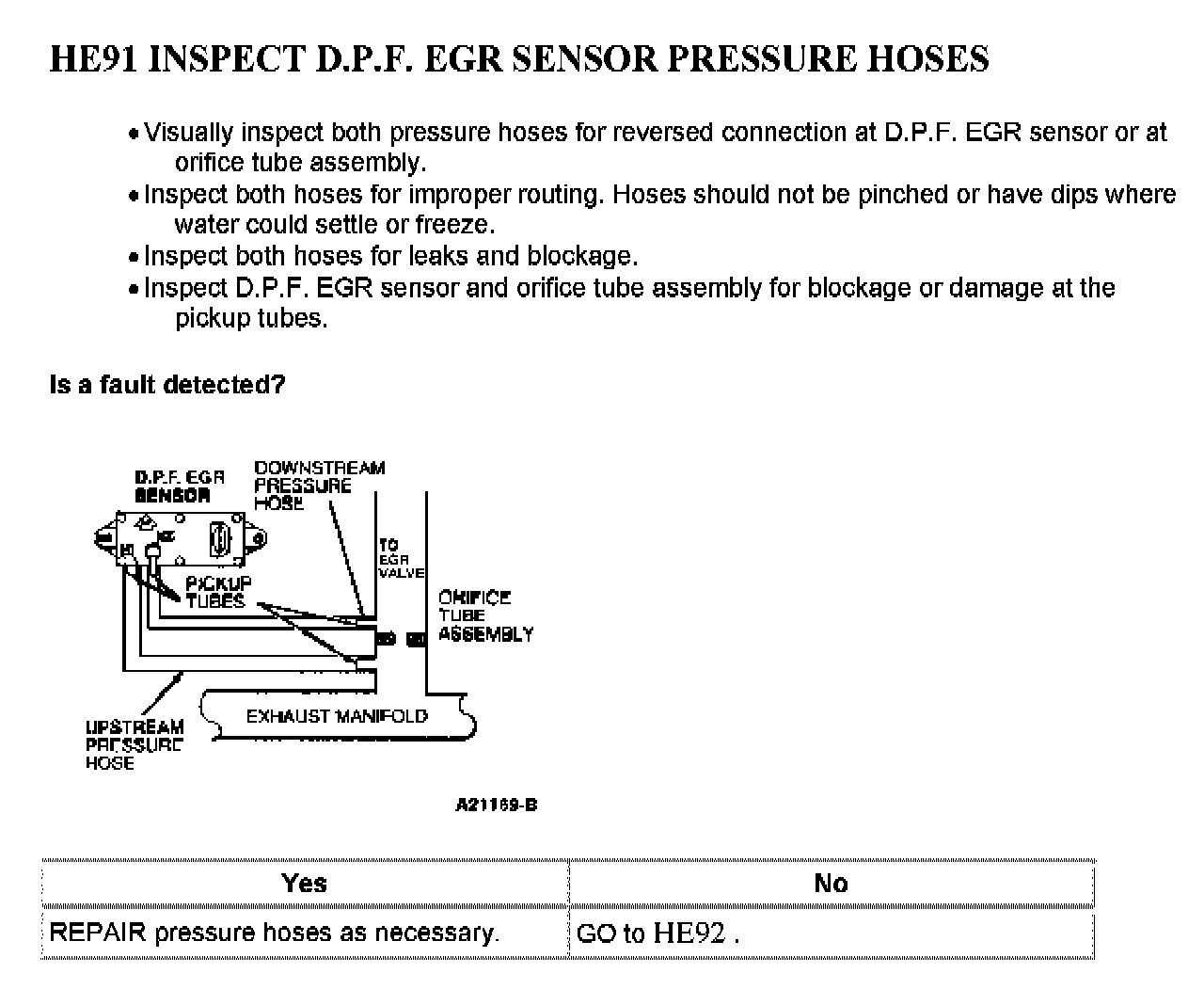 HE91 INSPECT D.P.F. EGR SENSOR PRESSURE HOSES

• Visually inspect both pressure hoses for reversed connection at D.P.F. EGR sensor or at orifice tube assembly.
• Inspect both hoses for improper routing. Hoses should not be pinched or have dips where water could settle or freeze.
• Inspect both hoses for leaks and blockage.
• Inspect D.P.F. EGR sensor and orifice tube assembly for blockage or damage at the pickup tubes.

Is a fault detected?

D.P.F. EGR SENSOR

DOWNSTREAM PRESSURE HOSE

TO EGR VALVE

PICKUP TUBES

ORIFICE TUBE ASSEMBLY

EXHAUST MANIFOLD

UPSTREAM PRESSURE HOSE

A21169-B

| Yes | No |
|---|---|
| REPAIR pressure hoses as necessary. | GO to HE92 . |