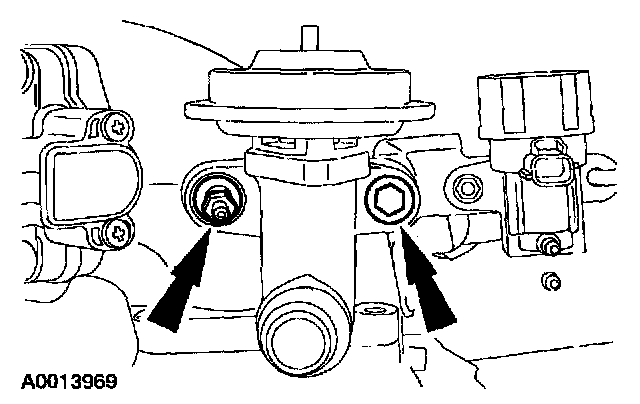 A0013969