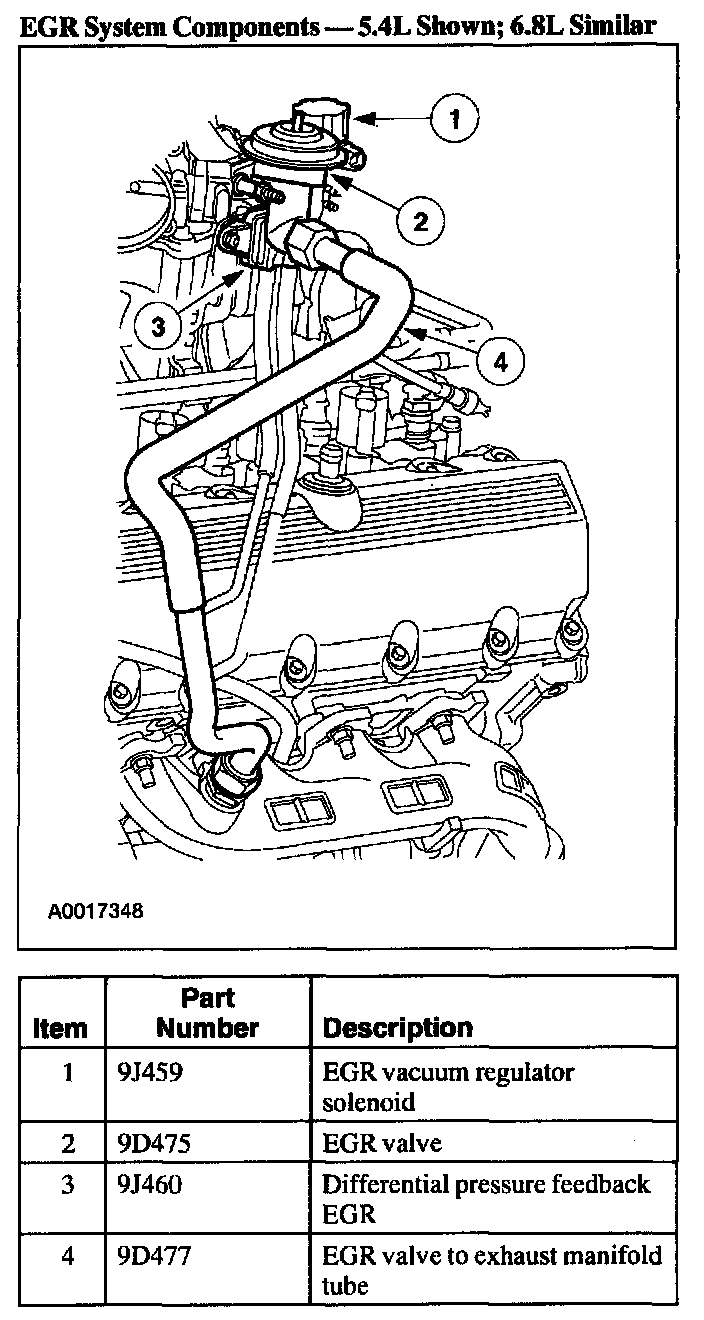 EGR System Components — 5.4L Shown; 6.8L Similar

1
2
3
4

A0017348

| Item | Part Number | Description |
|---|---|---|
| 1 | 9J459 | EGR vacuum regulator solenoid |
| 2 | 9D475 | EGR valve |
| 3 | 9J460 | Differential pressure feedback EGR |
| 4 | 9D477 | EGR valve to exhaust manifold tube |