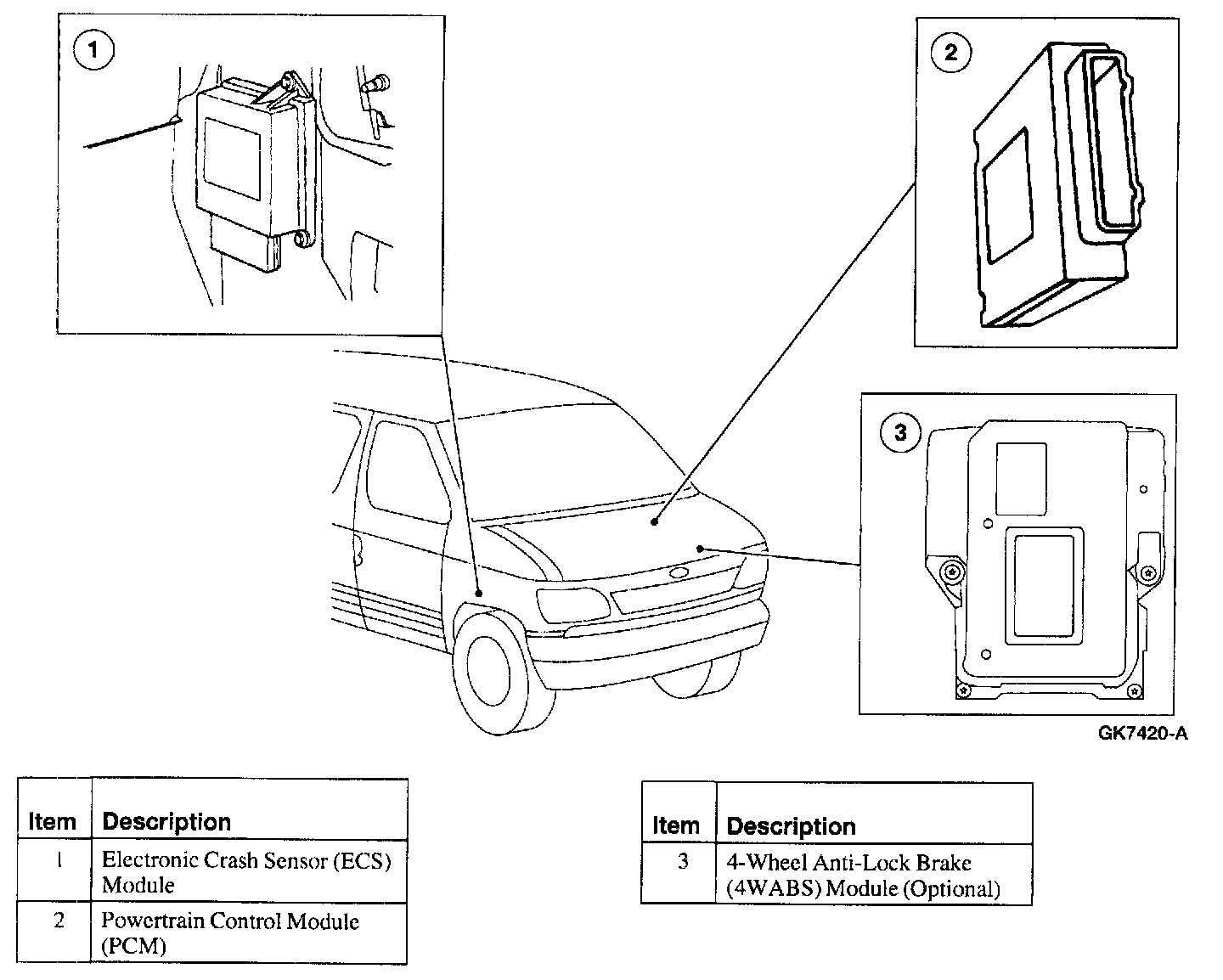 1

2

3

GK7420-A

| Item | Description |
|---|---|
| 1 | Electronic Crash Sensor (ECS) Module |
| 2 | Powertrain Control Module (PCM) |

| Item | Description |
|---|---|
| 3 | 4-Wheel Anti-Lock Brake (4WABS) Module (Optional) |