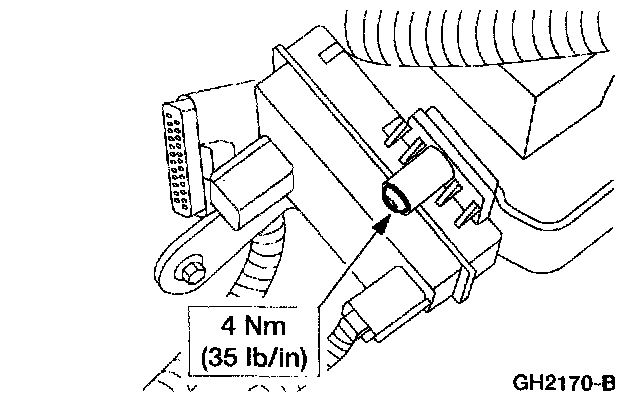 4 Nm
(35 lb/in)

GH2170-B