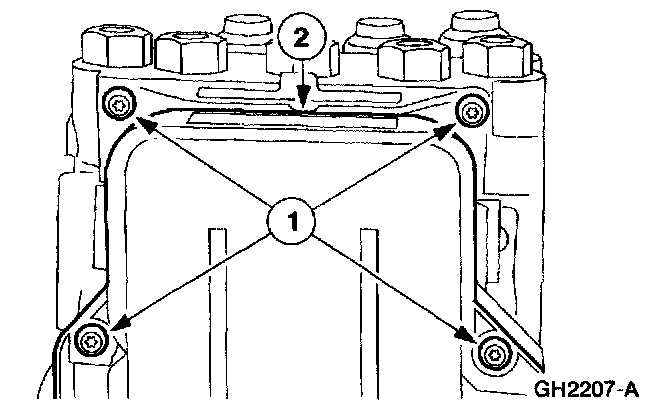 2

1

GH2207-A