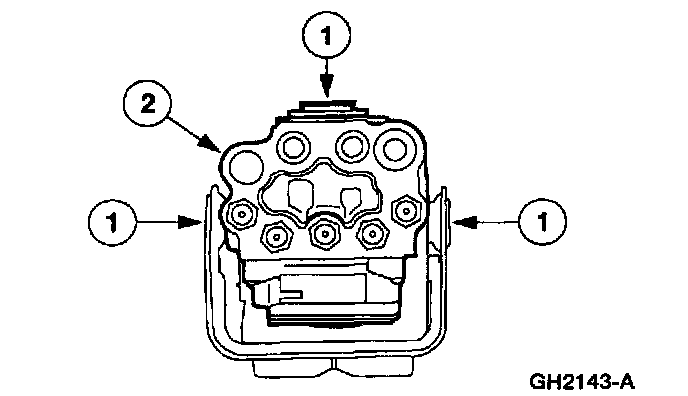 1
2
1
1
GH2143-A