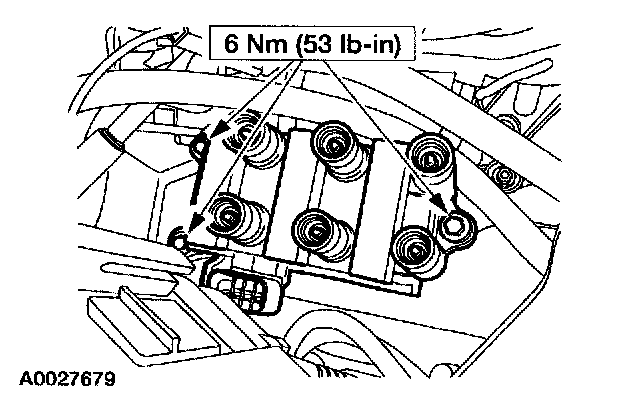 6 Nm (53 lb-in)

A0027679