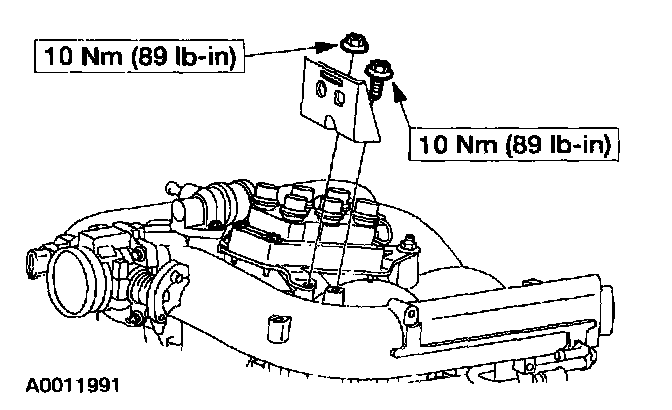 10 Nm (89 lb-in)

10 Nm (89 lb-in)

A0011991