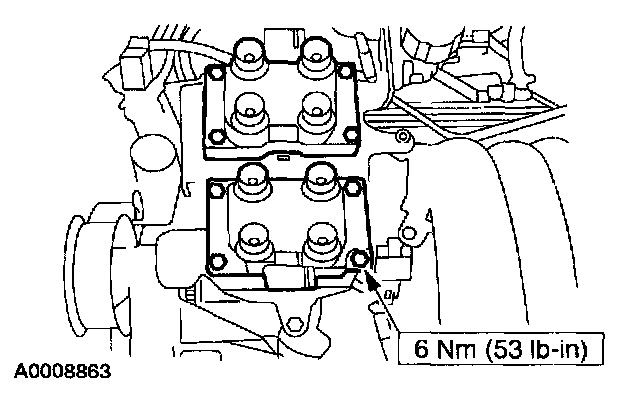 6 Nm (53 lb-in)

A0008863