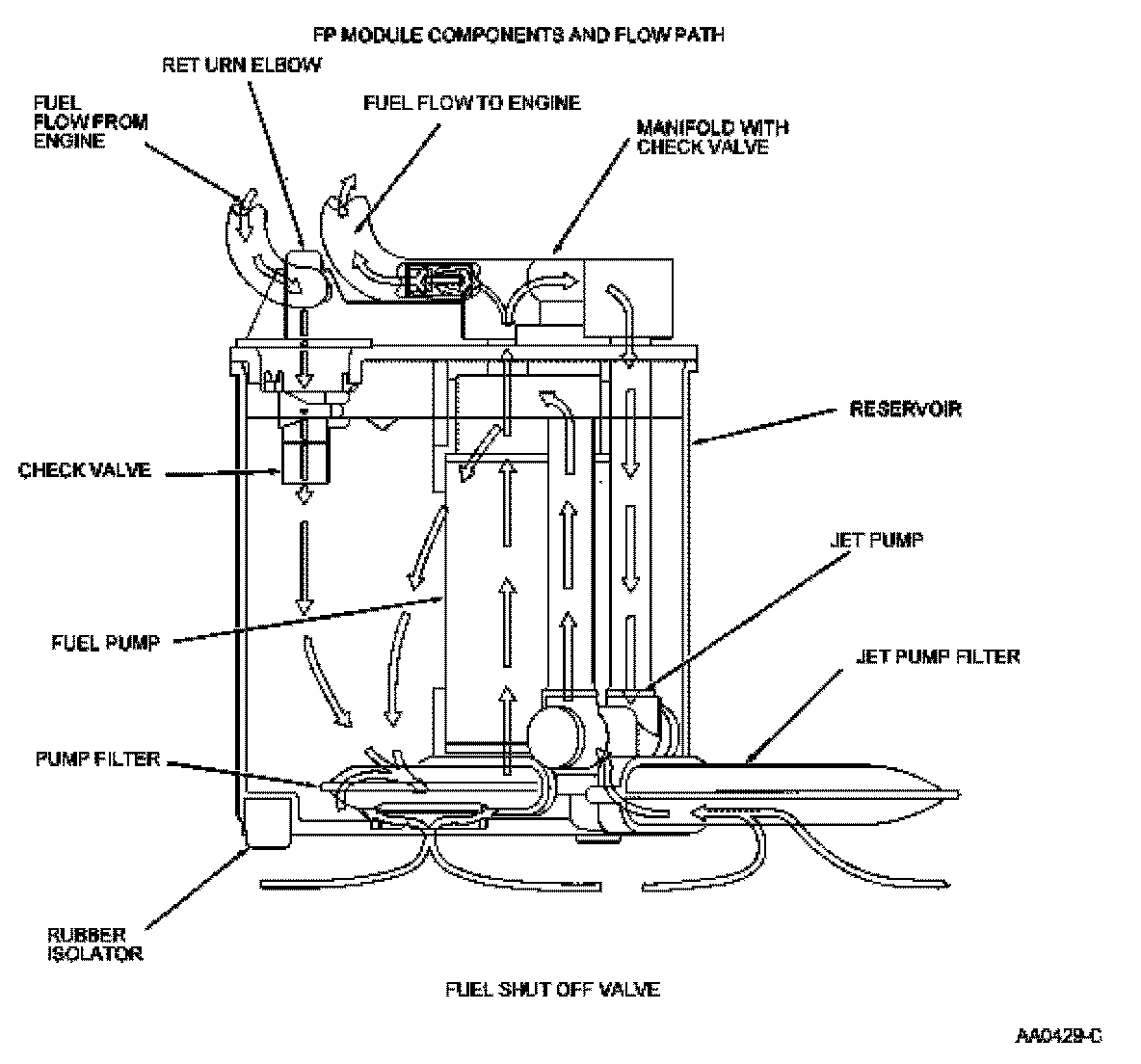 FP MODULE COMPONENTS AND FLOW PATH

RET URN ELBOW

FUEL FLOW FROM ENGINE

FUEL FLOW TO ENGINE

MANIFOLD WITH CHECK VALVE

RESERVOIR

CHECK VALVE

JET PUMP

FUEL PUMP

JET PUMP FILTER

PUMP FILTER

RUBBER ISOLATOR

FUEL SHUT OFF VALVE

AA0429-C