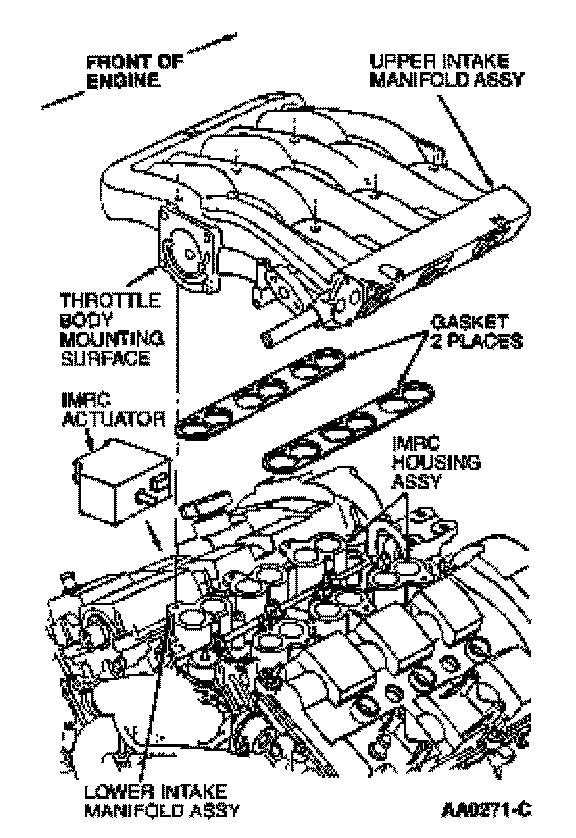 FRONT OF ENGINE

UPPER INTAKE MANIFOLD ASSY

THROTTLE BODY MOUNTING SURFACE

GASKET 2 PLACES

IMRC ACTUATOR

IMRC HOUSING ASSY

LOWER INTAKE MANIFOLD ASSY

AA0271-C