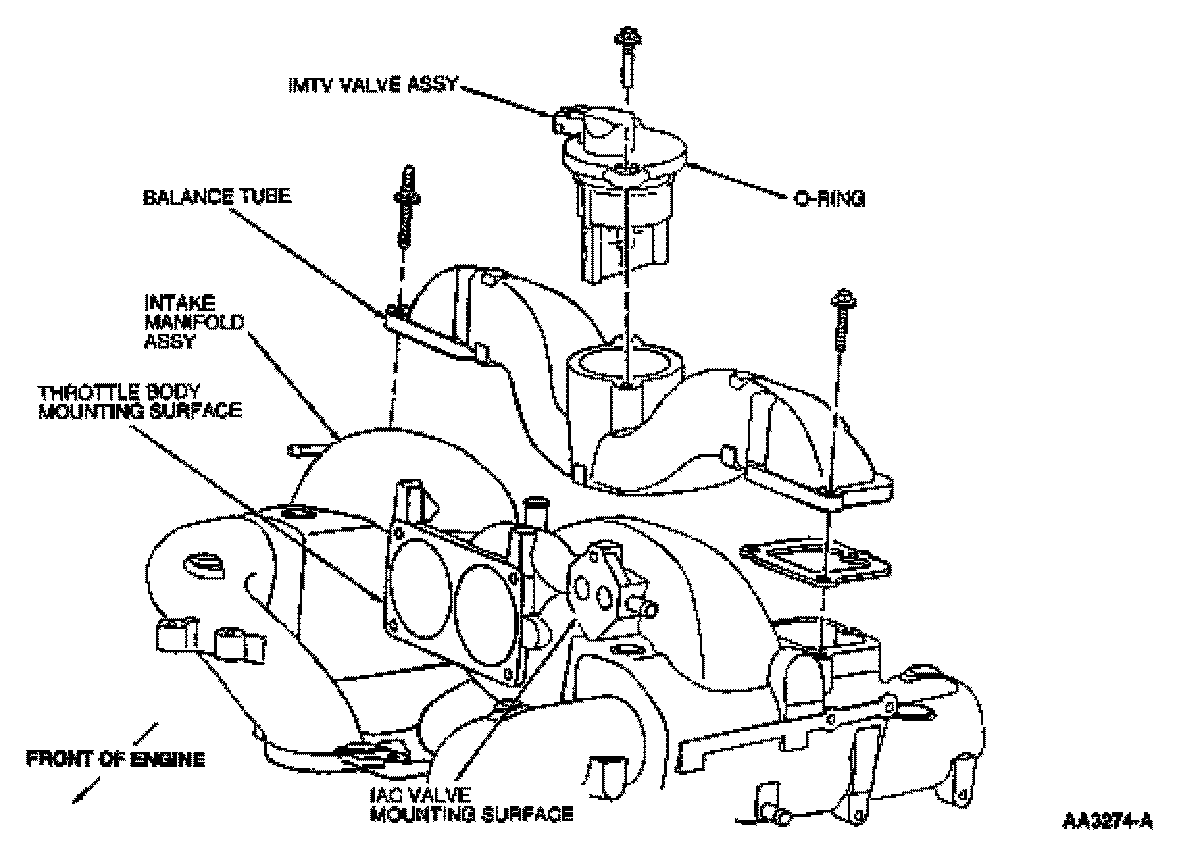 IMTV VALVE ASSY

O-RING

BALANCE TUBE

INTAKE MANIFOLD ASSY

THROTTLE BODY MOUNTING SURFACE

FRONT OF ENGINE

IAC VALVE MOUNTING SURFACE

AA3274-A