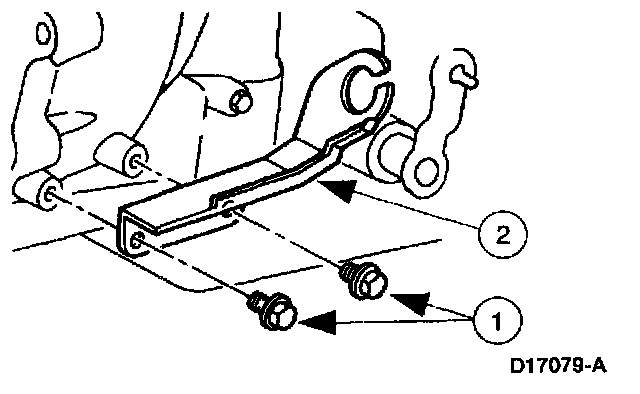 2

1

D17079-A