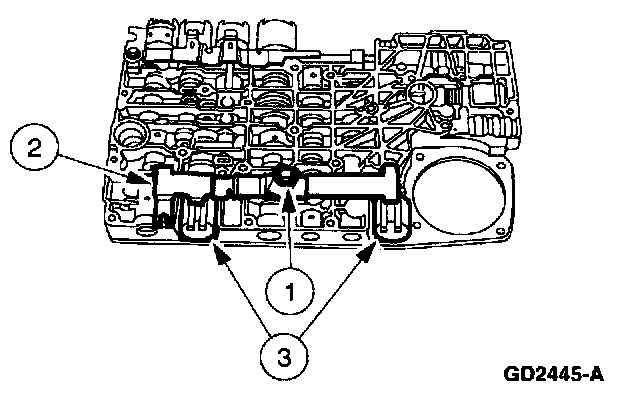 2

1

3

GD2445-A