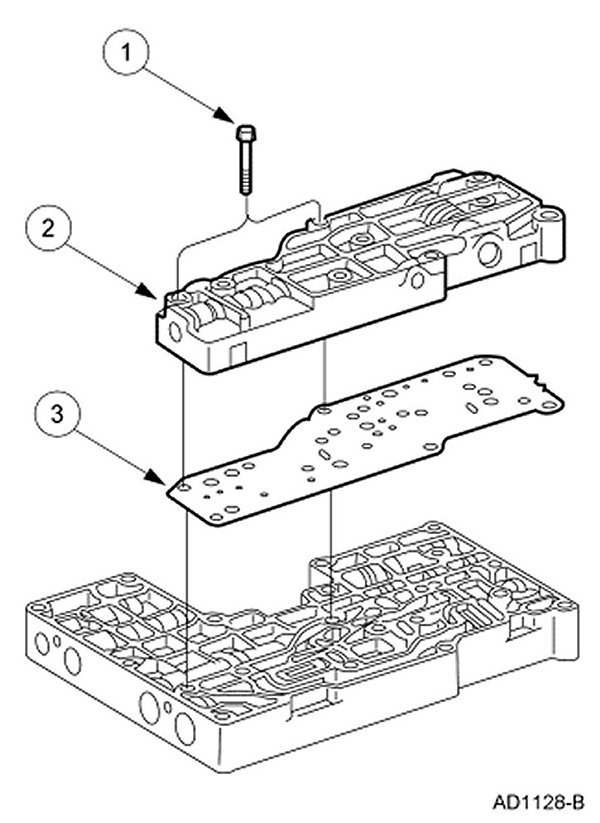 1

2

3

AD1128-B