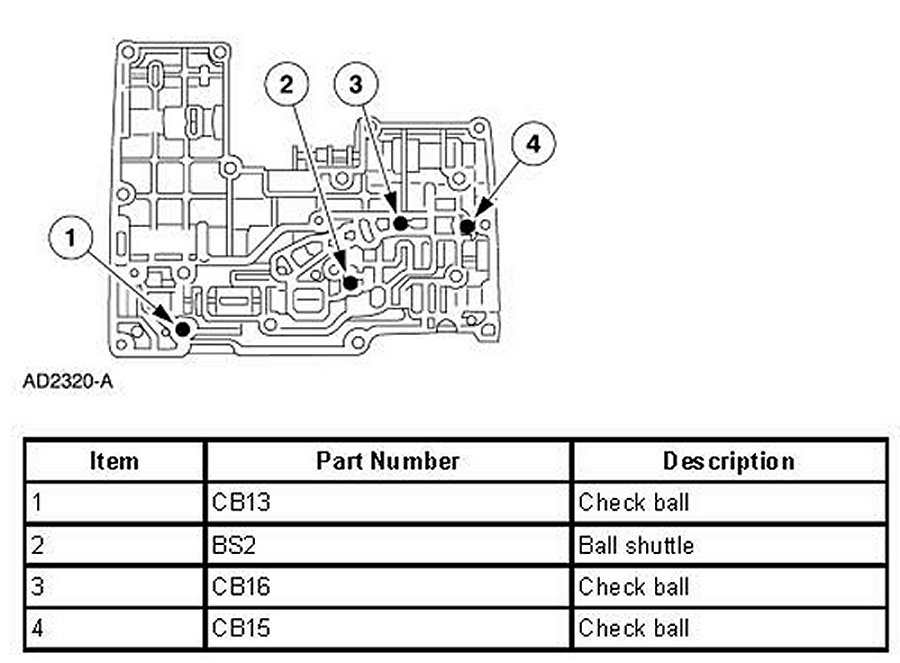 2
3
4
1

AD2320-A

| Item | Part Number | Description |
|---|---|---|
| 1 | CB13 | Check ball |
| 2 | BS2 | Ball shuttle |
| 3 | CB16 | Check ball |
| 4 | CB15 | Check ball |