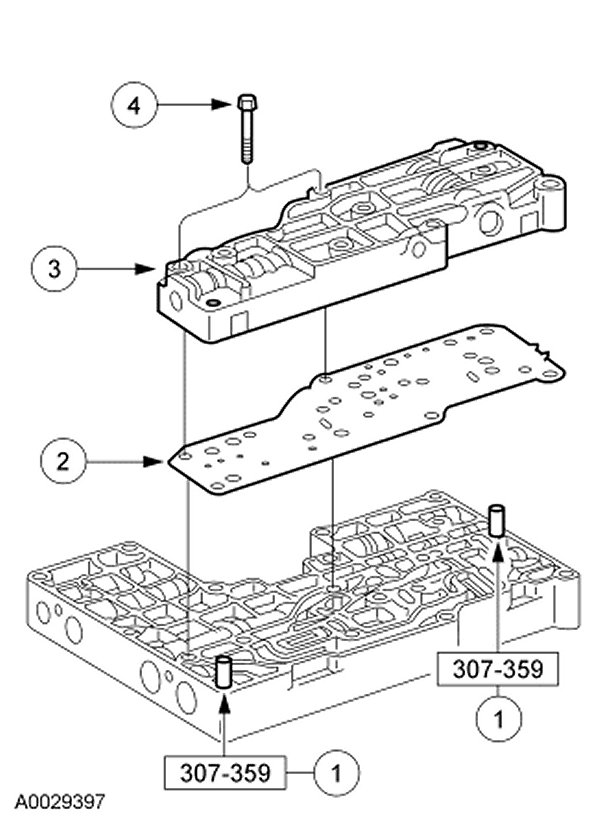 4

3

2

307-359

1

307-359

1

A0029397