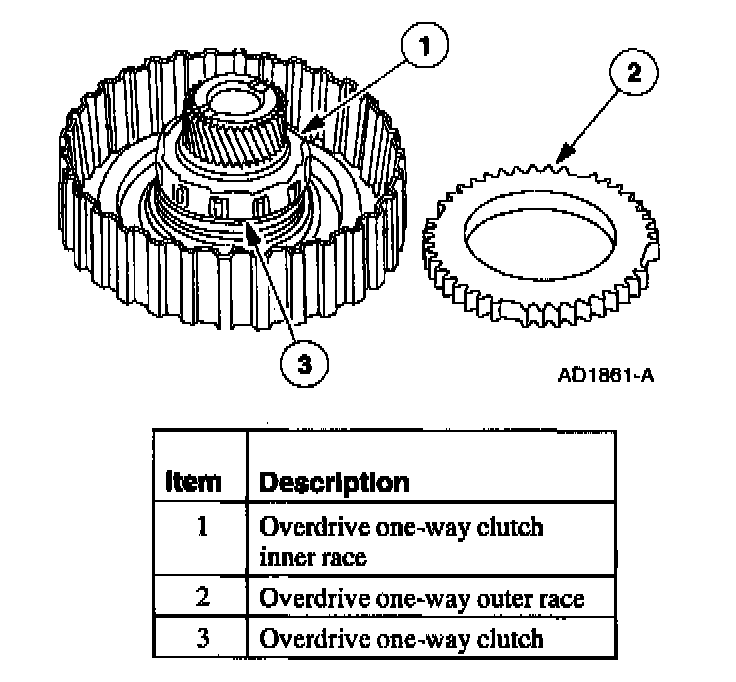 1

2

3

AD1861-A

| Item | Description |
|---|---|
| 1 | Overdrive one-way clutch inner race |
| 2 | Overdrive one-way outer race |
| 3 | Overdrive one-way clutch |