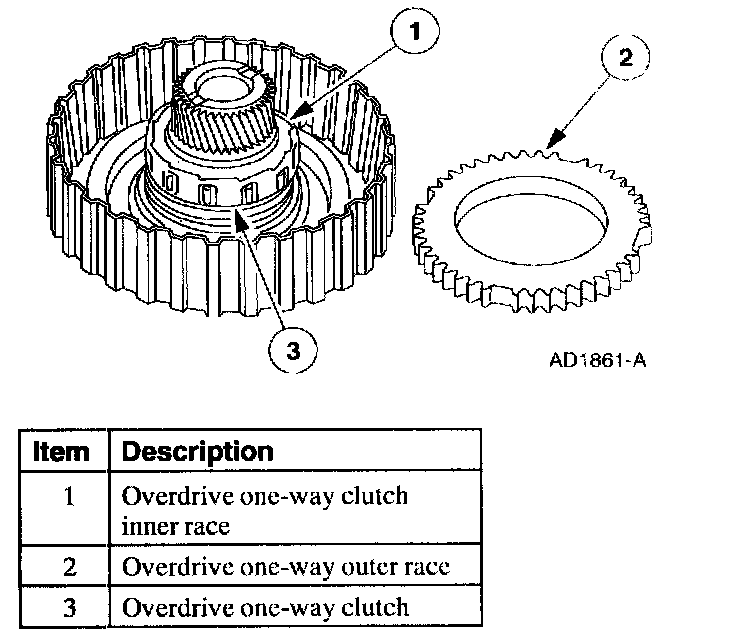 1
2
3
AD1861-A

| Item | Description |
|---|---|
| 1 | Overdrive one-way clutch inner race |
| 2 | Overdrive one-way outer race |
| 3 | Overdrive one-way clutch |