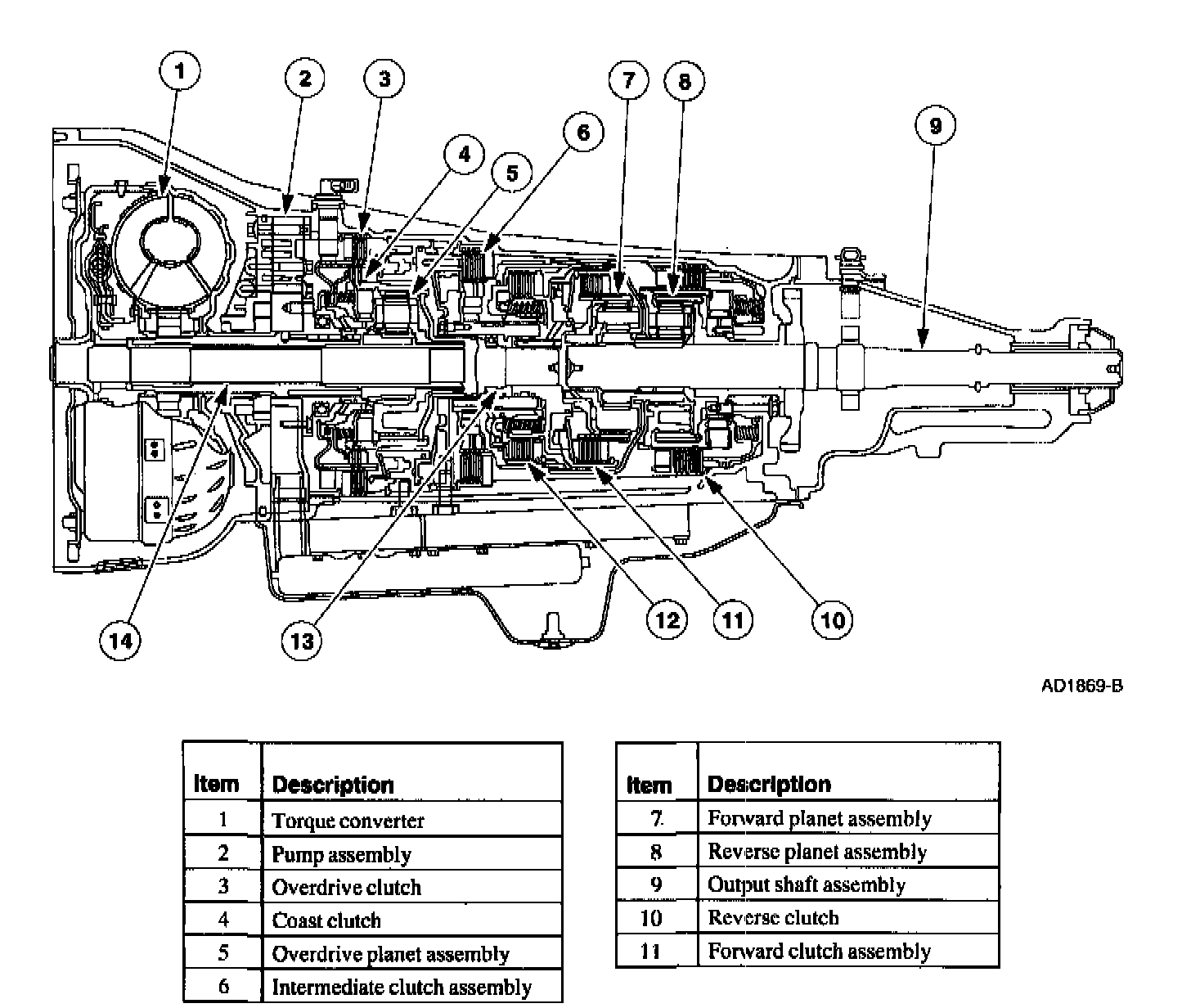 1
2
3
4
5
6
7
8
9
14
13
12
11
10

AD1869-B

| Item | Description |
|---|---|
| 1 | Torque converter |
| 2 | Pump assembly |
| 3 | Overdrive clutch |
| 4 | Coast clutch |
| 5 | Overdrive planet assembly |
| 6 | Intermediate clutch assembly |

| Item | Description |
|---|---|
| 7 | Forward planet assembly |
| 8 | Reverse planet assembly |
| 9 | Output shaft assembly |
| 10 | Reverse clutch |
| 11 | Forward clutch assembly |