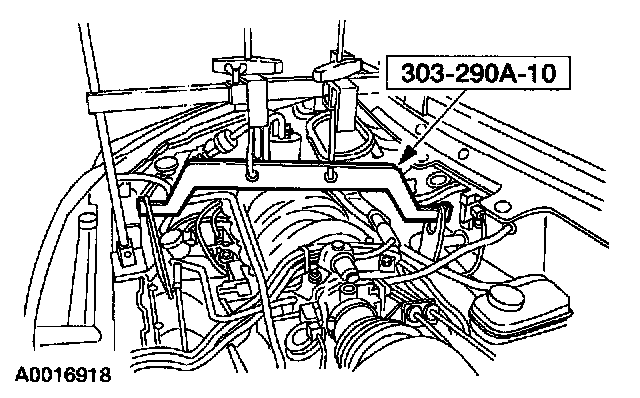 303-290A-10

A0016918