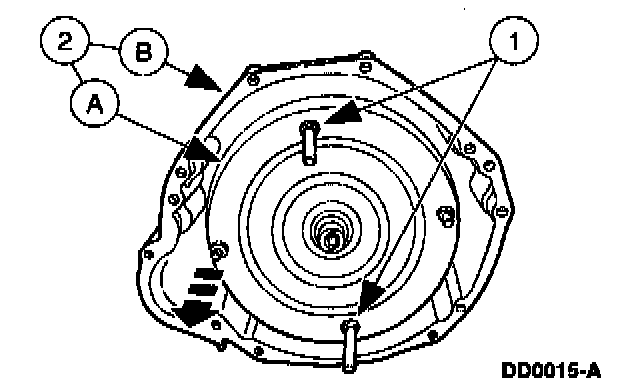 2
B
A
1
DD0015-A