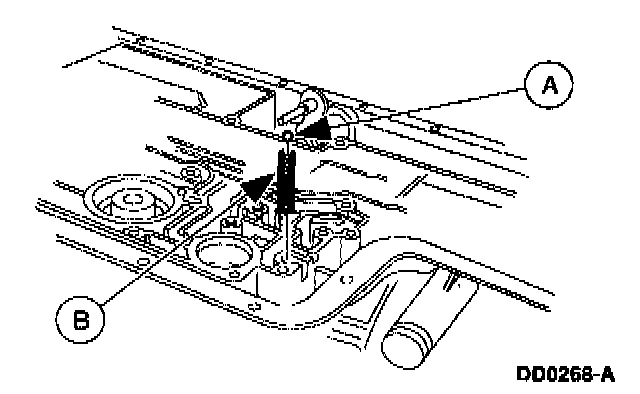 A

B

DD0268-A