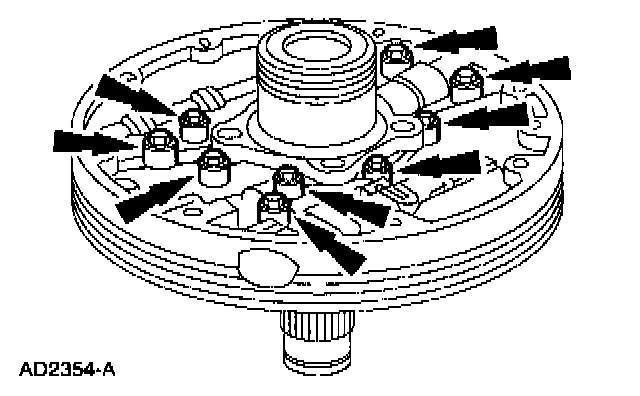 AD2354-A