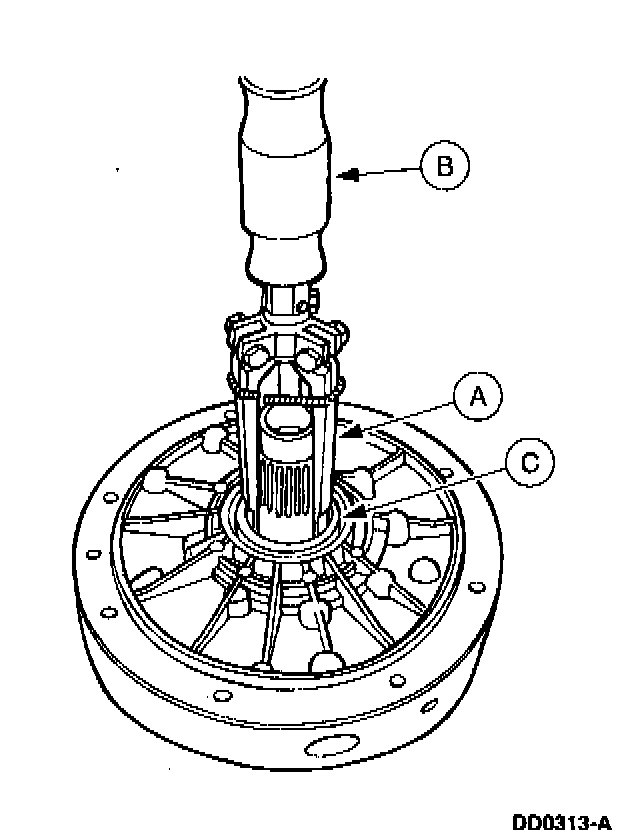 B

A

C

DD0313-A