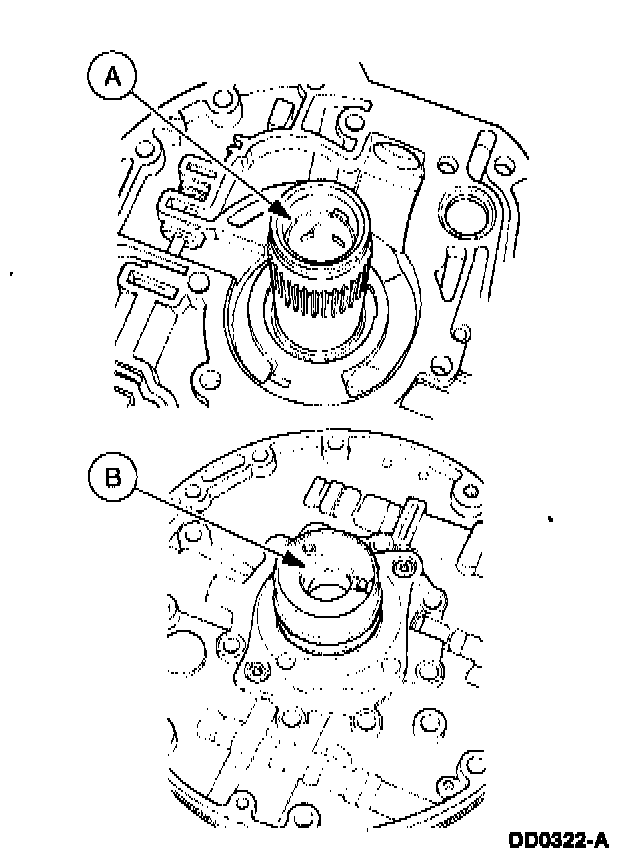 A

B

DD0322-A