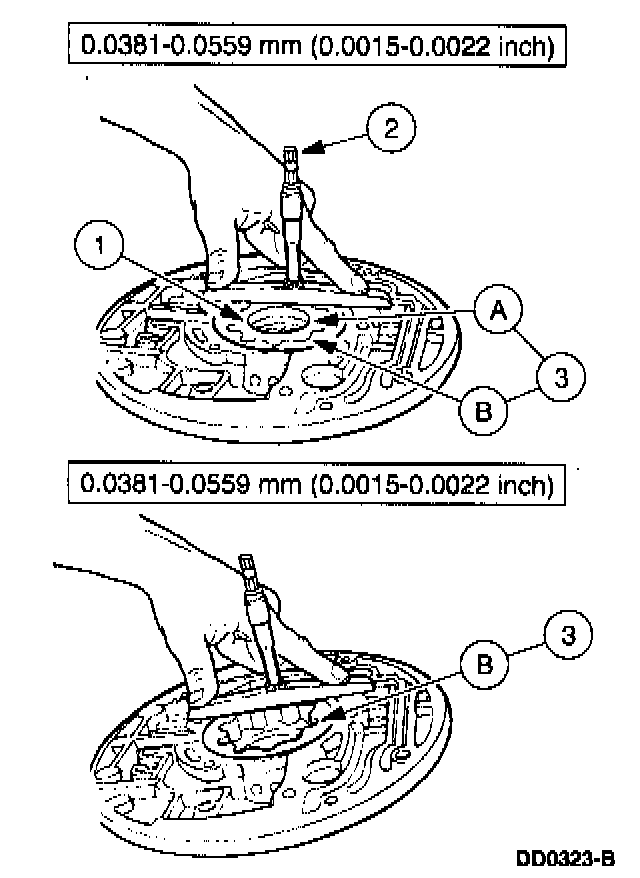 0.0381-0.0559 mm (0.0015-0.0022 inch)

2

1

A

3

B

0.0381-0.0559 mm (0.0015-0.0022 inch)

3

B

DD0323-B