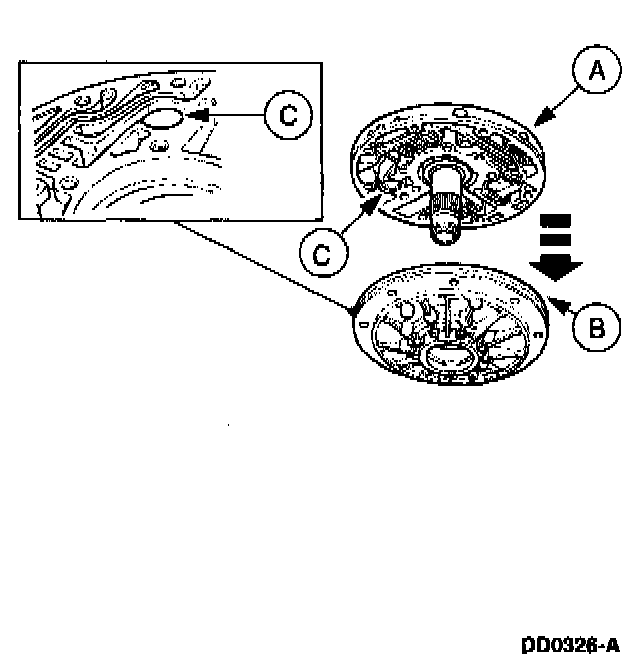 C

A

C

B

DD0326-A