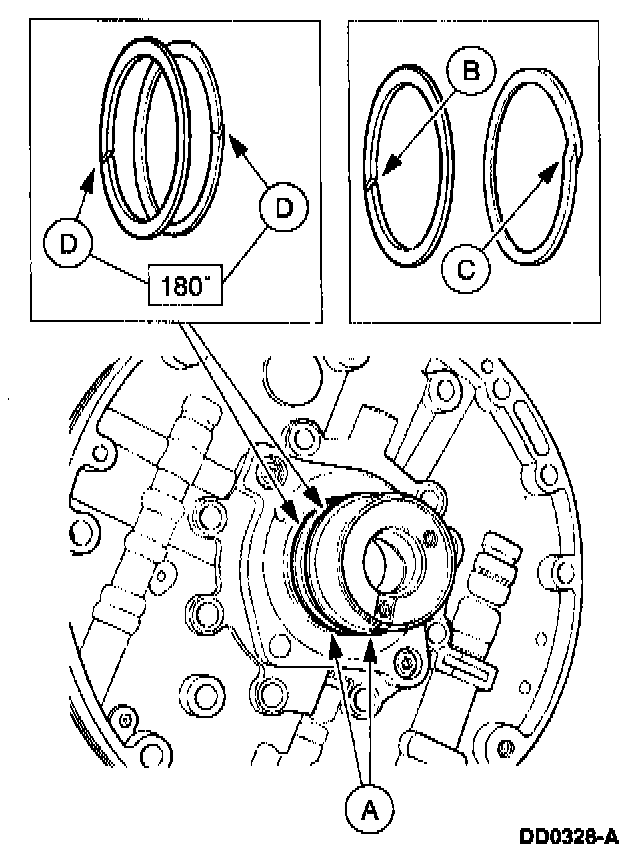 D
D
180˚
B
C
A
DD0328-A