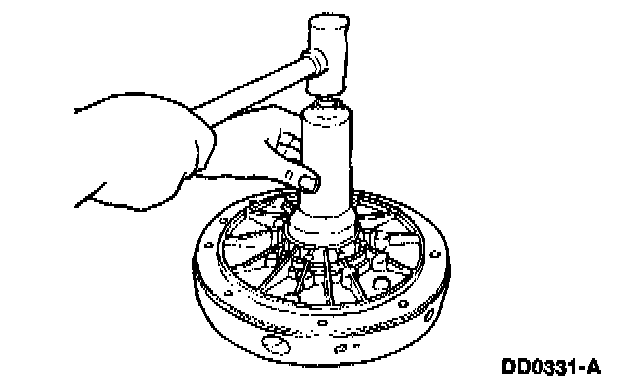 DD0331-A