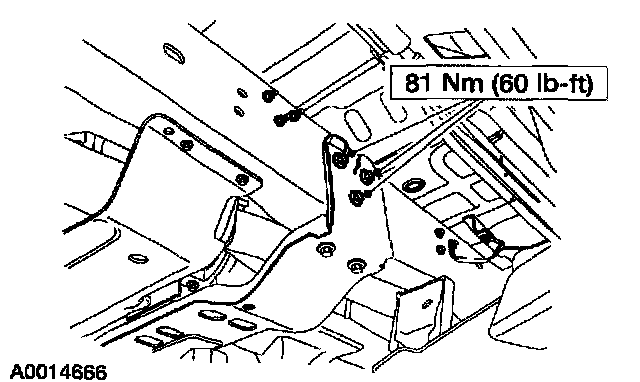 81 Nm (60 lb-ft)

A0014666