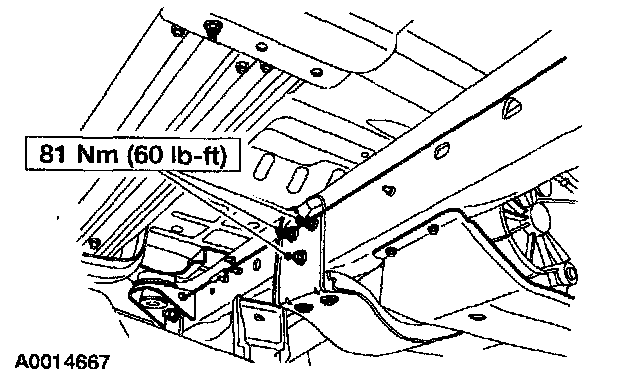 81 Nm (60 lb-ft)

A0014667