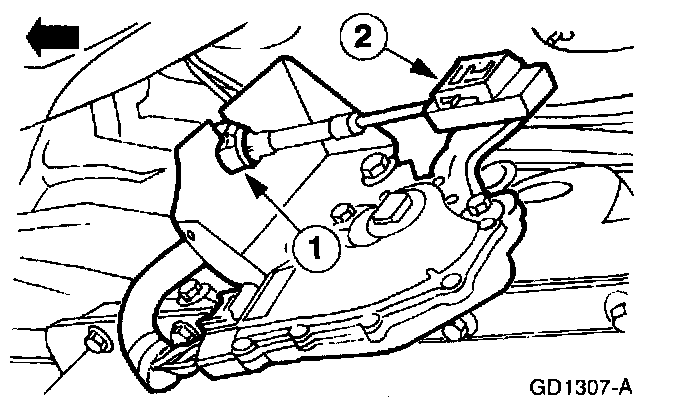 2

1

GD1307-A