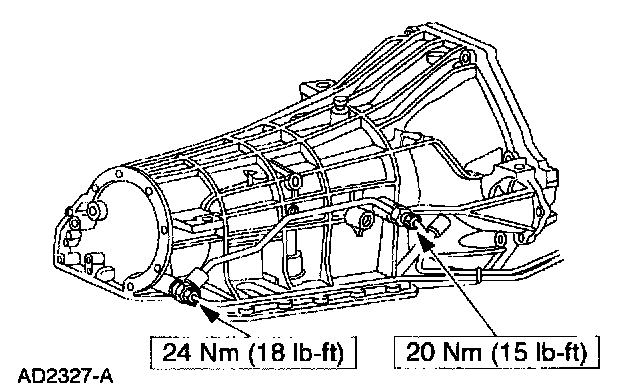 24 Nm (18 lb-ft)

20 Nm (15 lb-ft)

AD2327-A