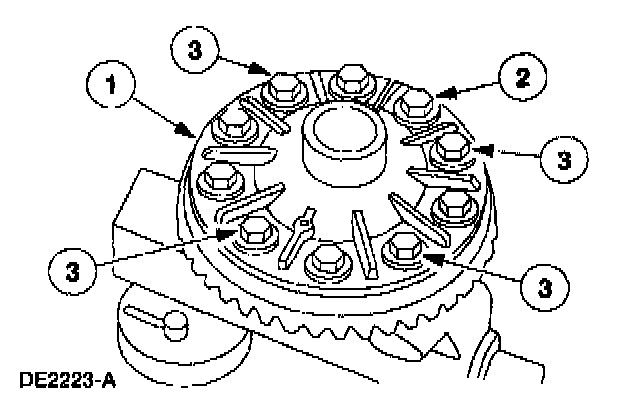 3
1
2
3
3
3
DE2223-A