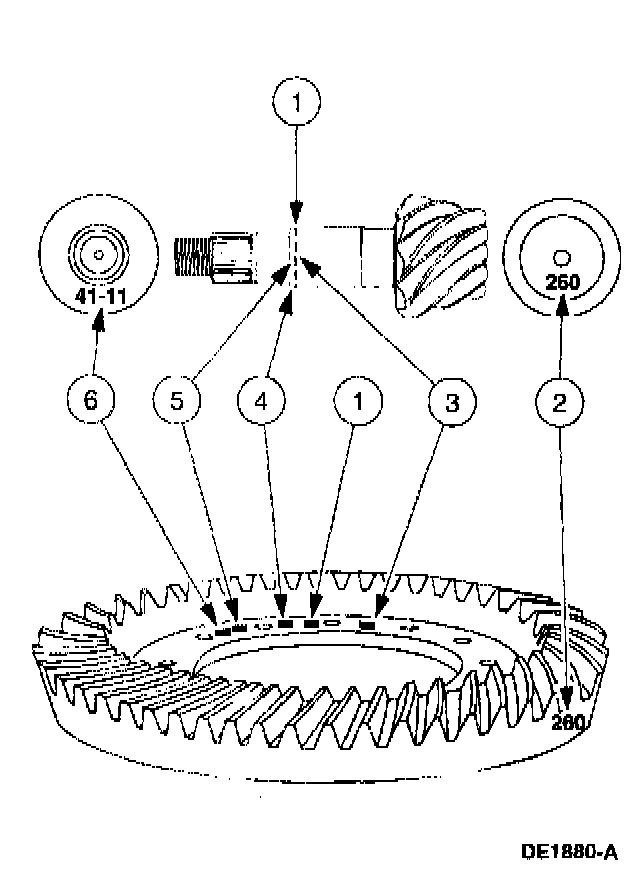 1

41-11

260

6 5 4 1 3 2

260

DE1880-A