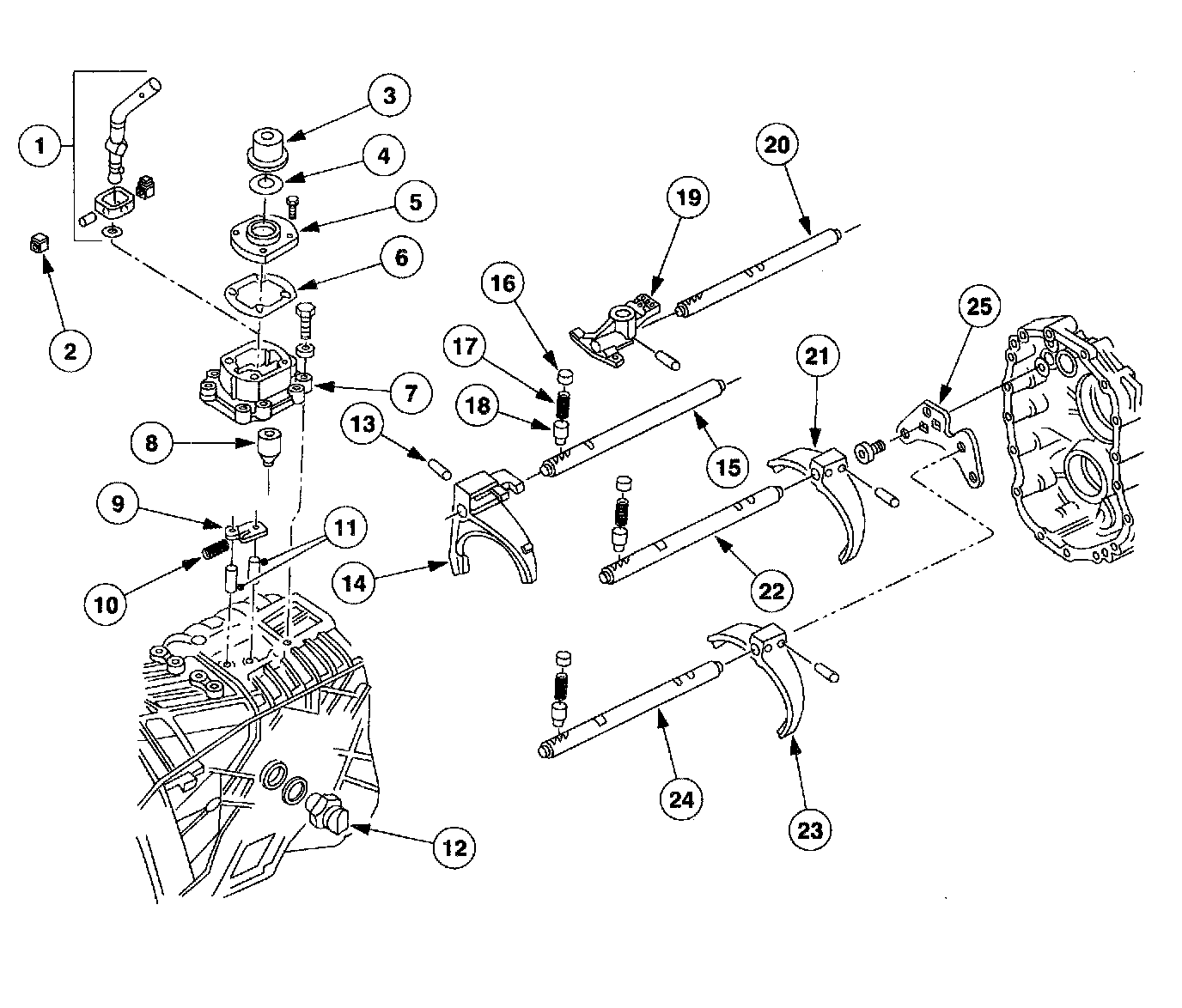 1
2
3
4
5
6
7
8
9
10
11
12
13
14
15
16
17
18
19
20
21
22
23
24
25