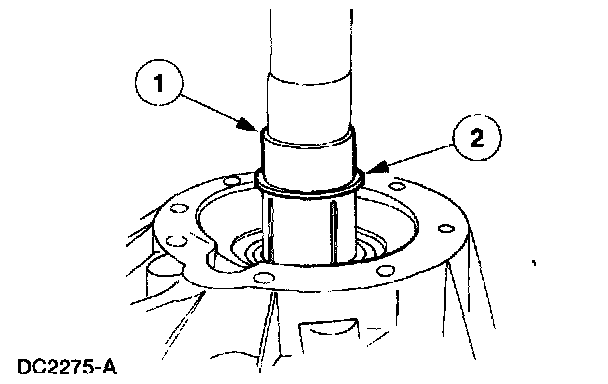 1

2

DC2275-A