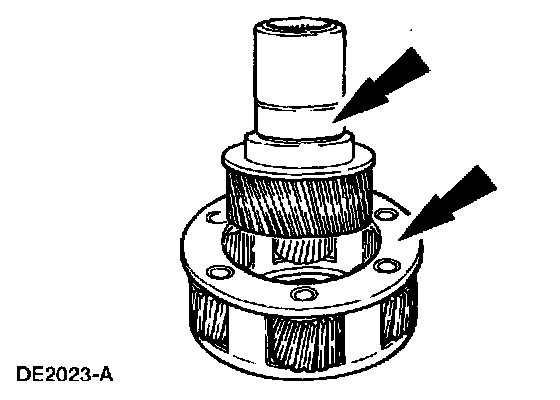 DE2023-A